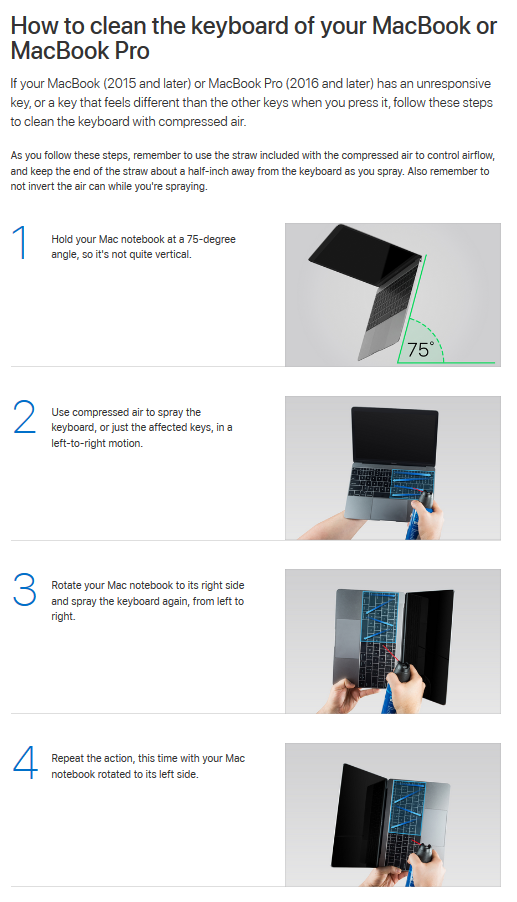 How to clean the keyboard of your MacBook or MacBook Pro

If your MacBook (2015 and later) or MacBook Pro (2016 and later) has an unresponsive key, or a key that feels different than the other keys when you press it, follow these steps to clean the keyboard with compressed air.

As you follow these steps, remember to use the straw included with the compressed air to control airflow, and keep the end of the straw about a half-inch away from the keyboard as you spray. Also remember to not invert the air can while you're spraying.

1

Hold your Mac notebook at a 75-degree angle, so it's not quite vertical.

75°

2

Use compressed air to spray the keyboard, or just the affected keys, in a left-to-right motion.

3

Rotate your Mac notebook to its right side and spray the keyboard again, from left to right.

4

Repeat the action, this time with your Mac notebook rotated to its left side.